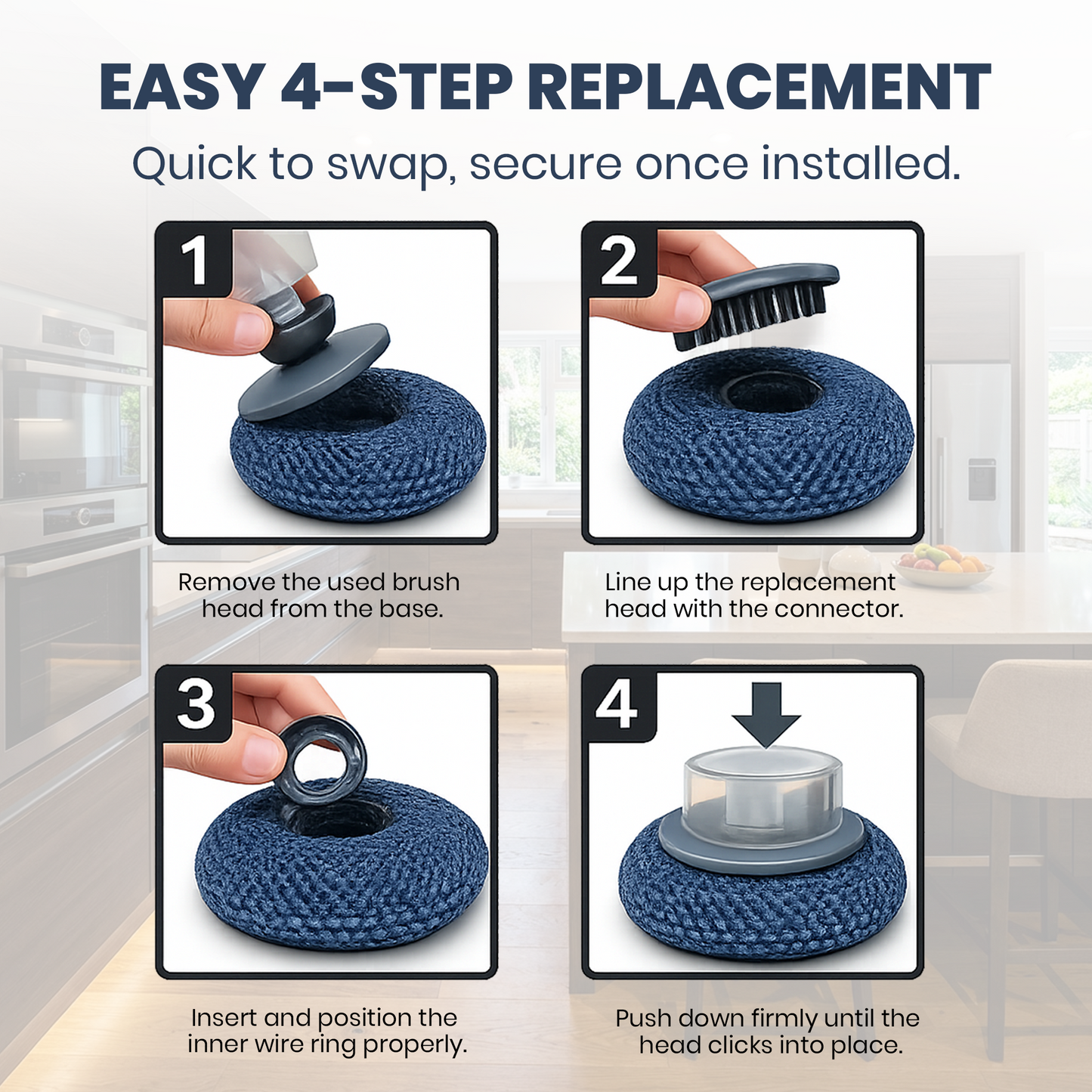 EASY 4-STEP REPLACEMENT

Quick to swap, secure once installed.

1

Remove the used brush head from the base.

2

Line up the replacement head with the connector.

3

Insert and position the inner wire ring properly.

4

Push down firmly until the head clicks into place.