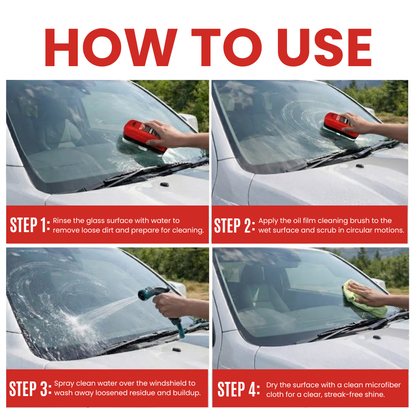 HOW TO USE

STEP 1: Rinse the glass surface with water to remove loose dirt and prepare for cleaning.

STEP 2: Apply the oil film cleaning brush to the wet surface and scrub in circular motions.

STEP 3: Spray clean water over the windshield to wash away loosened residue and buildup.

STEP 4: Dry the surface with a clean microfiber cloth for a clear, streak-free shine.